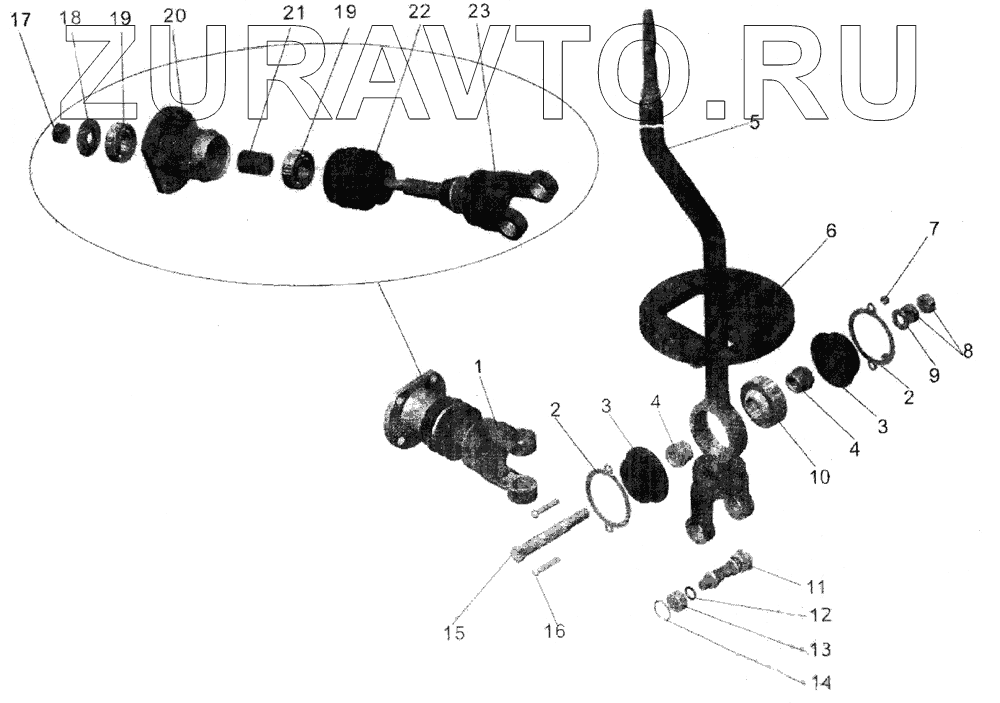 ZURAVTO.RU

17 18 19 20 21 19 22 23

5

6

7

8

9

2

3

4

10

1

2

3

4

11

12

13

14

15

16